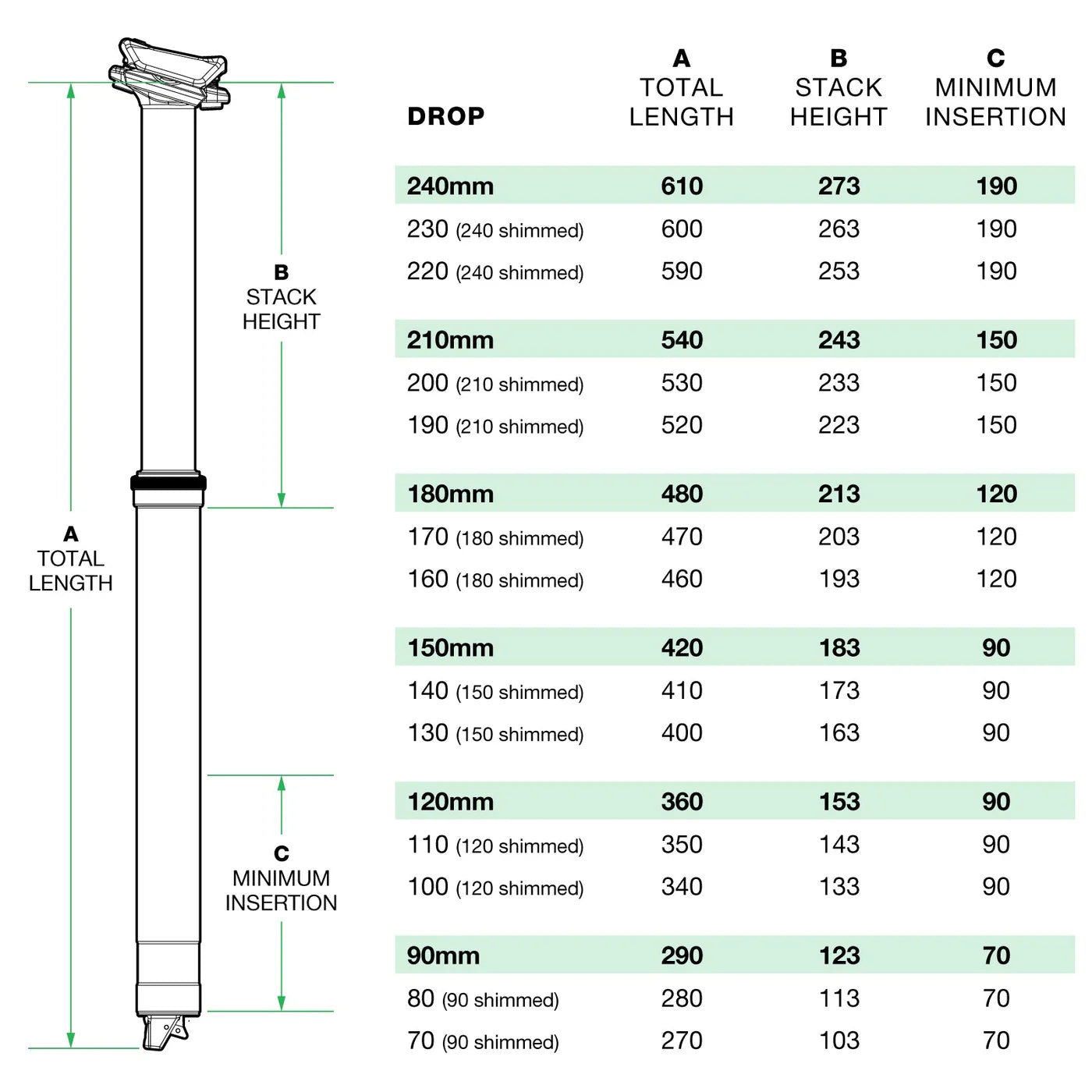 B
STACK
HEIGHT

A
TOTAL
LENGTH

C
MINIMUM
INSERTION

| DROP | A TOTAL LENGTH | B STACK HEIGHT | C MINIMUM INSERTION |
|---|---|---|---|
| 240mm | 610 | 273 | 190 |
| 230 (240 shimmed) | 600 | 263 | 190 |
| 220 (240 shimmed) | 590 | 253 | 190 |
| 210mm | 540 | 243 | 150 |
| 200 (210 shimmed) | 530 | 233 | 150 |
| 190 (210 shimmed) | 520 | 223 | 150 |
| 180mm | 480 | 213 | 120 |
| 170 (180 shimmed) | 470 | 203 | 120 |
| 160 (180 shimmed) | 460 | 193 | 120 |
| 150mm | 420 | 183 | 90 |
| 140 (150 shimmed) | 410 | 173 | 90 |
| 130 (150 shimmed) | 400 | 163 | 90 |
| 120mm | 360 | 153 | 90 |
| 110 (120 shimmed) | 350 | 143 | 90 |
| 100 (120 shimmed) | 340 | 133 | 90 |
| 90mm | 290 | 123 | 70 |
| 80 (90 shimmed) | 280 | 113 | 70 |
| 70 (90 shimmed) | 270 | 103 | 70 |